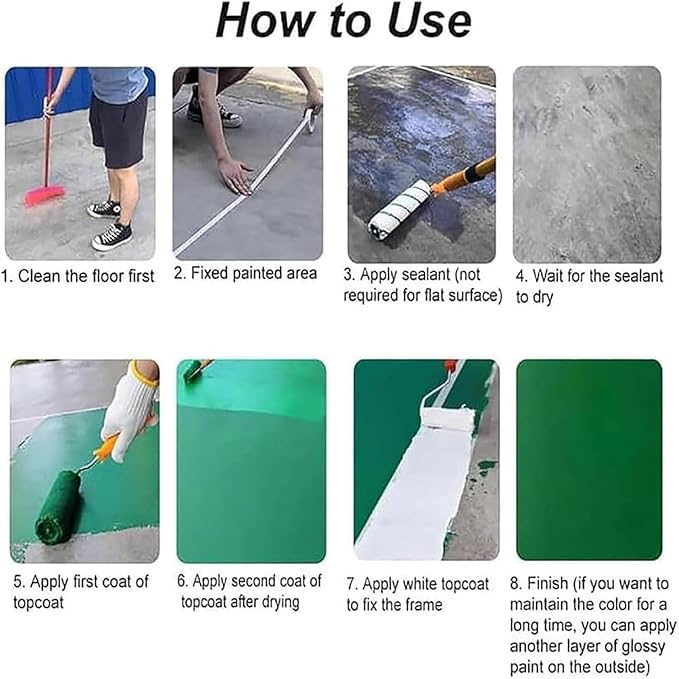 How to Use

1. Clean the floor first

2. Fixed painted area

3. Apply sealant (not required for flat surface)

4. Wait for the sealant to dry

5. Apply first coat of topcoat

6. Apply second coat of topcoat after drying

7. Apply white topcoat to fix the frame

8. Finish (if you want to maintain the color for a long time, you can apply another layer of glossy paint on the outside)